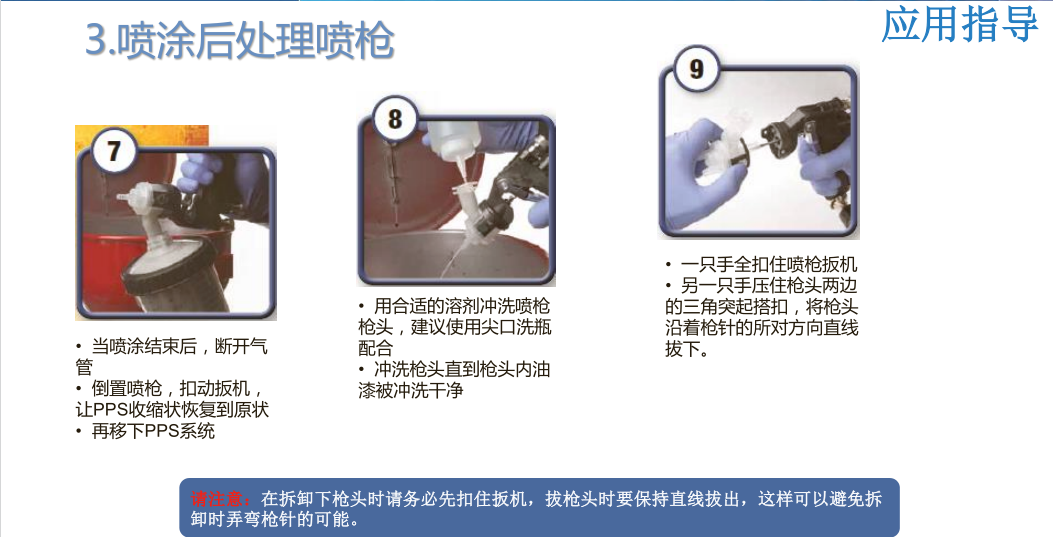 3.喷涂后处理喷枪

应用指导

7

• 当喷涂结束后，断开气管
• 倒置喷枪，扣动扳机，让PPS收缩状恢复到原状
• 再移下PPS系统

8

• 用合适的溶剂冲洗喷枪枪头，建议使用尖口洗瓶配合
• 冲洗枪头直到枪头内油漆被冲洗干净

9

• 一只手全扣住喷枪扳机
• 另一只手压住枪头两边的三角突起搭扣，将枪头沿着枪针的所对方向直线拔下。

请注意：在拆卸下枪头时请务必先扣住扳机，拔枪头时要保持直线拔出，这样可以避免拆卸时弄弯枪针的可能。